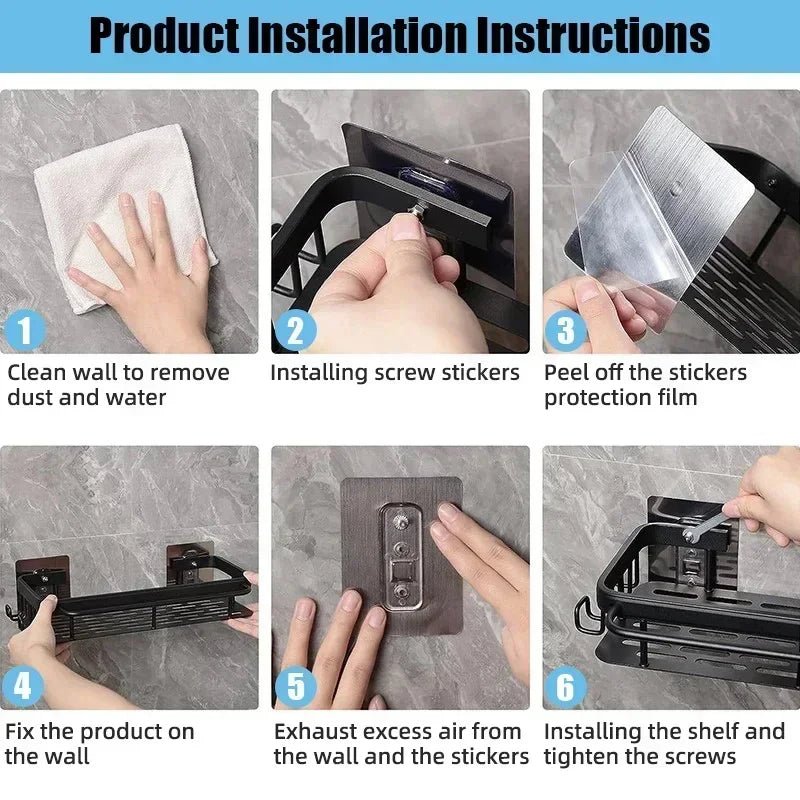 Product Installation Instructions

1
Clean wall to remove dust and water

2
Installing screw stickers

3
Peel off the stickers protection film

4
Fix the product on the wall

5
Exhaust excess air from the wall and the stickers

6
Installing the shelf and tighten the screws